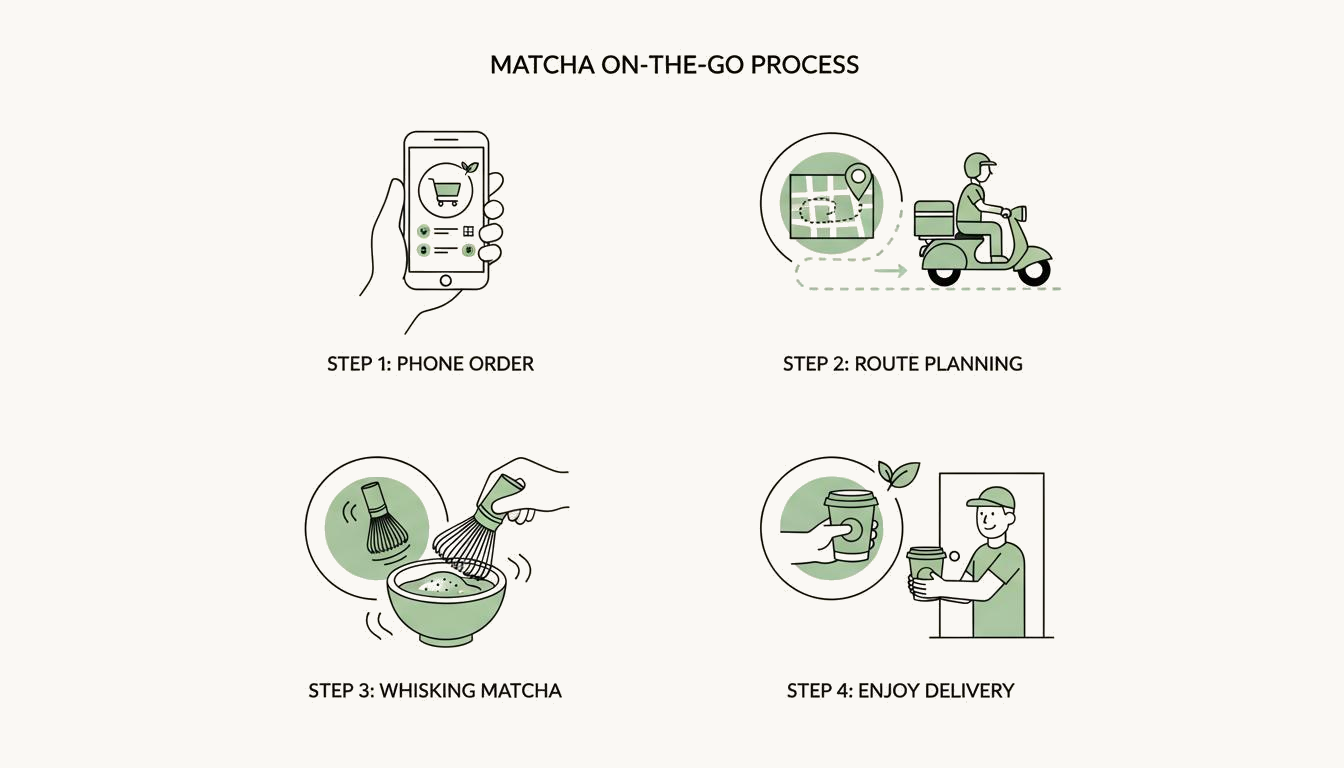 MATCHA ON-THE-GO PROCESS

STEP 1: PHONE ORDER

STEP 2: ROUTE PLANNING

STEP 3: WHISKING MATCHA

STEP 4: ENJOY DELIVERY